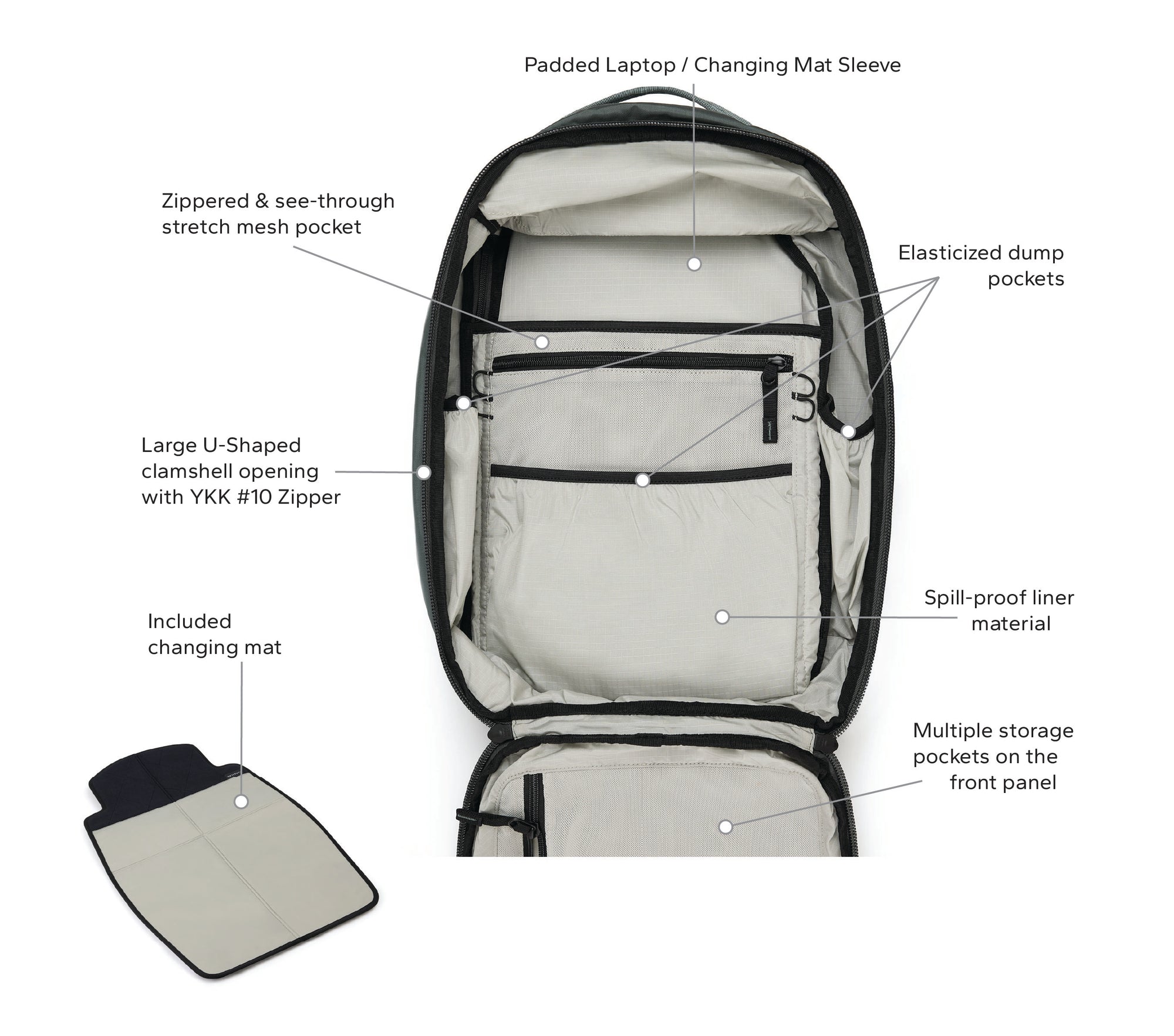 Padded Laptop / Changing Mat Sleeve

Zippered & see-through stretch mesh pocket

Elasticized dump pockets

Large U-Shaped clamshell opening with YKK #10 Zipper

Spill-proof liner material

Included changing mat

Multiple storage pockets on the front panel